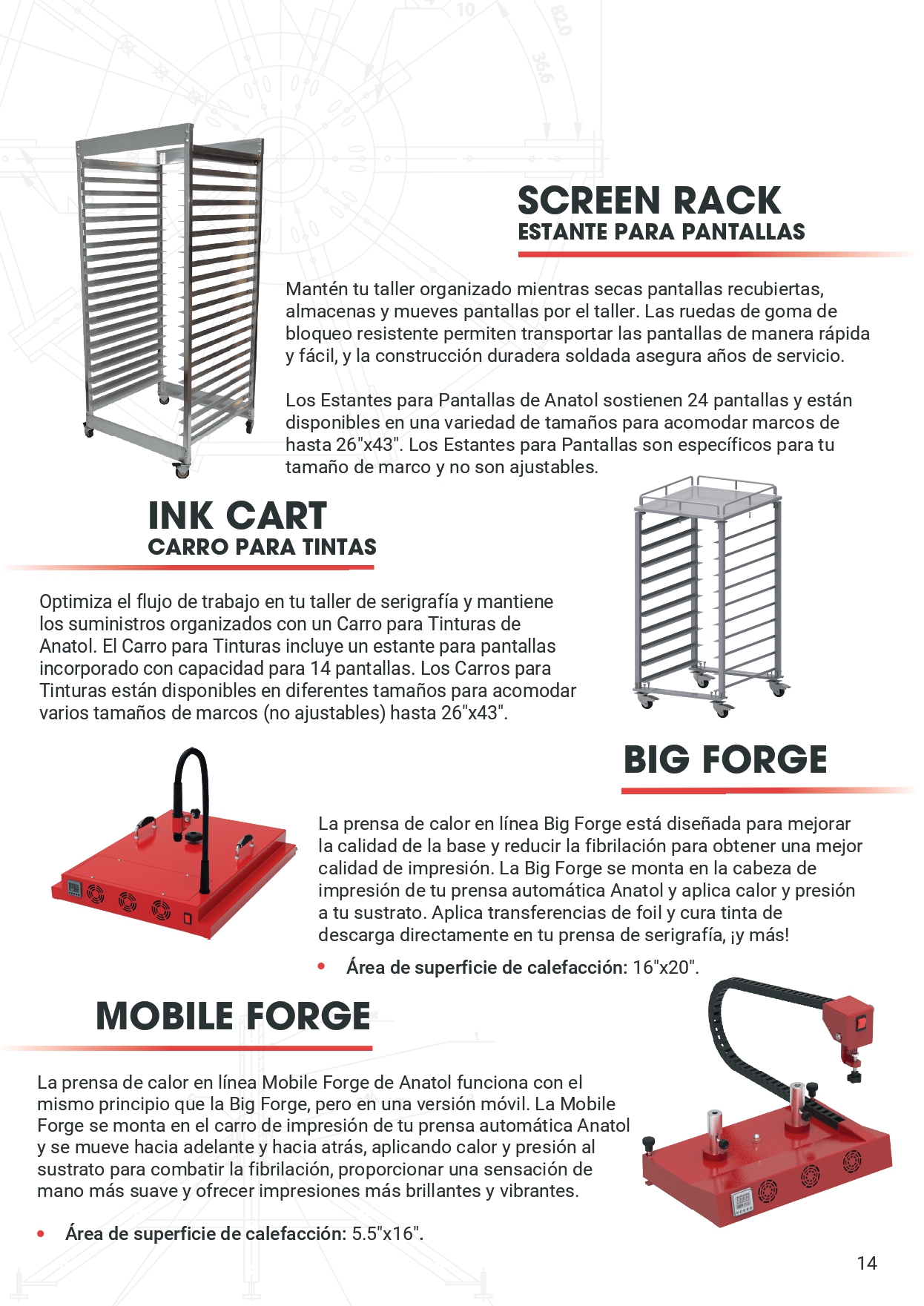 SCREEN RACK
ESTANTE PARA PANTALLAS

Mantén tu taller organizado mientras secas pantallas recubiertas, almacenas y mueves pantallas por el taller. Las ruedas de goma de bloqueo resistente permiten transportar las pantallas de manera rápida y fácil, y la construcción duradera soldada asegura años de servicio.

Los Estantes para Pantallas de Anatol sostienen 24 pantallas y están disponibles en una variedad de tamaños para acomodar marcos de hasta 26"x43". Los Estantes para Pantallas son específicos para tu tamaño de marco y no son ajustables.

INK CART
CARRO PARA TINTAS

Optimiza el flujo de trabajo en tu taller de serigrafía y mantiene los suministros organizados con un Carro para Tinturas de Anatol. El Carro para Tinturas incluye un estante para pantallas incorporado con capacidad para 14 pantallas. Los Carros para Tinturas están disponibles en diferentes tamaños para acomodar varios tamaños de marcos (no ajustables) hasta 26"x43".

BIG FORGE

La prensa de calor en línea Big Forge está diseñada para mejorar la calidad de la base y reducir la fibrilación para obtener una mejor calidad de impresión. La Big Forge se monta en la cabeza de impresión de tu prensa automática Anatol y aplica calor y presión a tu sustrato. Aplica transferencias de foil y cura tinta de descarga directamente en tu prensa de serigrafía, ¡y más!

• Área de superficie de calefacción: 16"x20".

MOBILE FORGE

La prensa de calor en línea Mobile Forge de Anatol funciona con el mismo principio que la Big Forge, pero en una versión móvil. La Mobile Forge se monta en el carro de impresión de tu prensa automática Anatol y se mueve hacia adelante y hacia atrás, aplicando calor y presión al sustrato para combatir la fibrilación, proporcionar una sensación de mano más suave y ofrecer impresiones más brillantes y vibrantes.

• Área de superficie de calefacción: 5.5"x16".

14