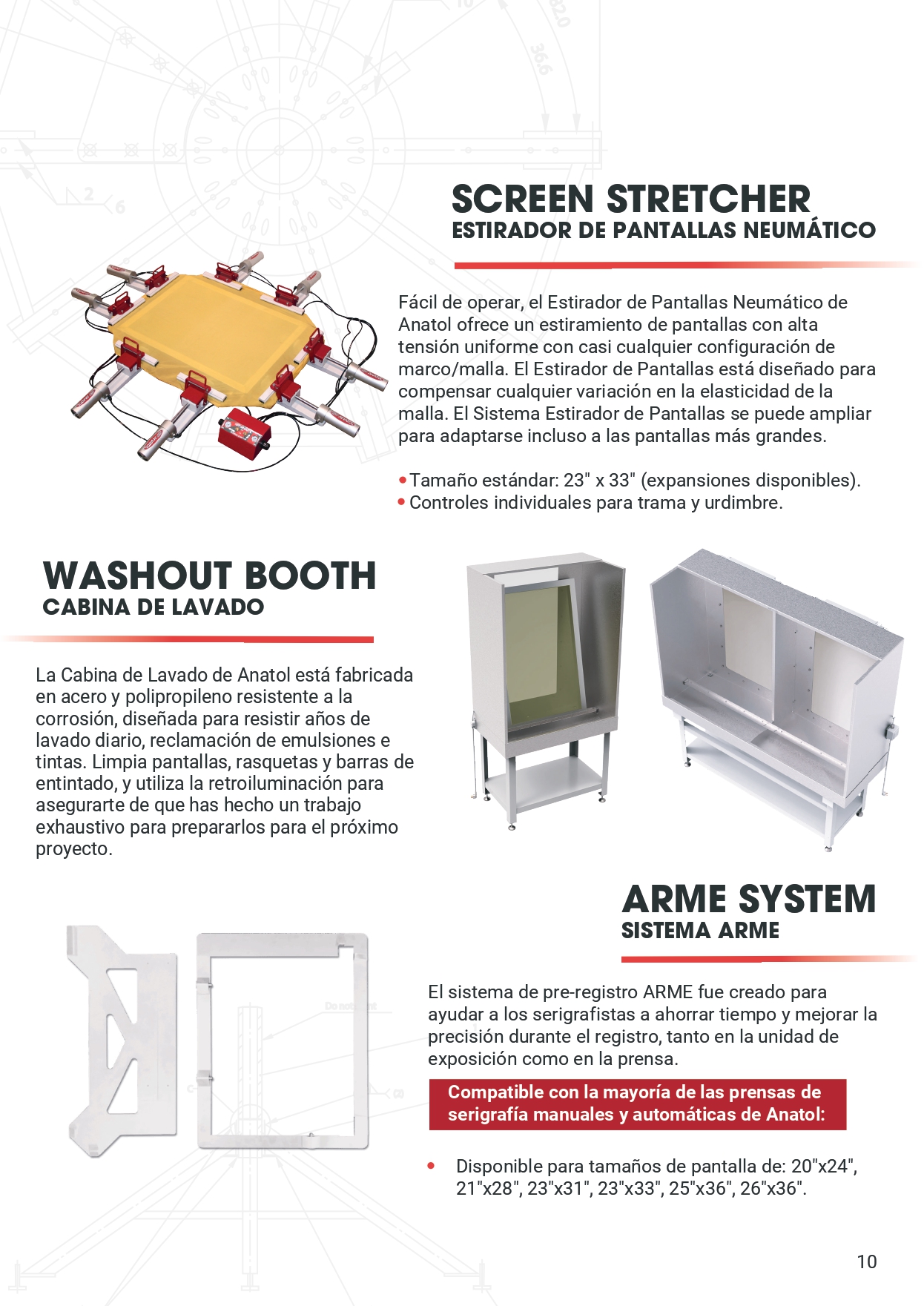 SCREEN STRETCHER
ESTIRADOR DE PANTALLAS NEUMÁTICO

Fácil de operar, el Estirador de Pantallas Neumático de Anatol ofrece un estiramiento de pantallas con alta tensión uniforme con casi cualquier configuración de marco/malla. El Estirador de Pantallas está diseñado para compensar cualquier variación en la elasticidad de la malla. El Sistema Estirador de Pantallas se puede ampliar para adaptarse incluso a las pantallas más grandes.

• Tamaño estándar: 23" x 33" (expansiones disponibles).
• Controles individuales para trama y urdimbre.

WASHOUT BOOTH
CABINA DE LAVADO

La Cabina de Lavado de Anatol está fabricada en acero y polipropileno resistente a la corrosión, diseñada para resistir años de lavado diario, reclamación de emulsiones e tintas. Limpia pantallas, rasquetas y barras de entintado, y utiliza la retroiluminación para asegurarte de que has hecho un trabajo exhaustivo para prepararlos para el próximo proyecto.

ARME SYSTEM
SISTEMA ARME

El sistema de pre-registro ARME fue creado para ayudar a los serigrafistas a ahorrar tiempo y mejorar la precisión durante el registro, tanto en la unidad de exposición como en la prensa.

Compatible con la mayoría de las prensas de serigrafía manuales y automáticas de Anatol:

• Disponible para tamaños de pantalla de: 20"x24", 21"x28", 23"x31", 23"x33", 25"x36", 26"x36".

10